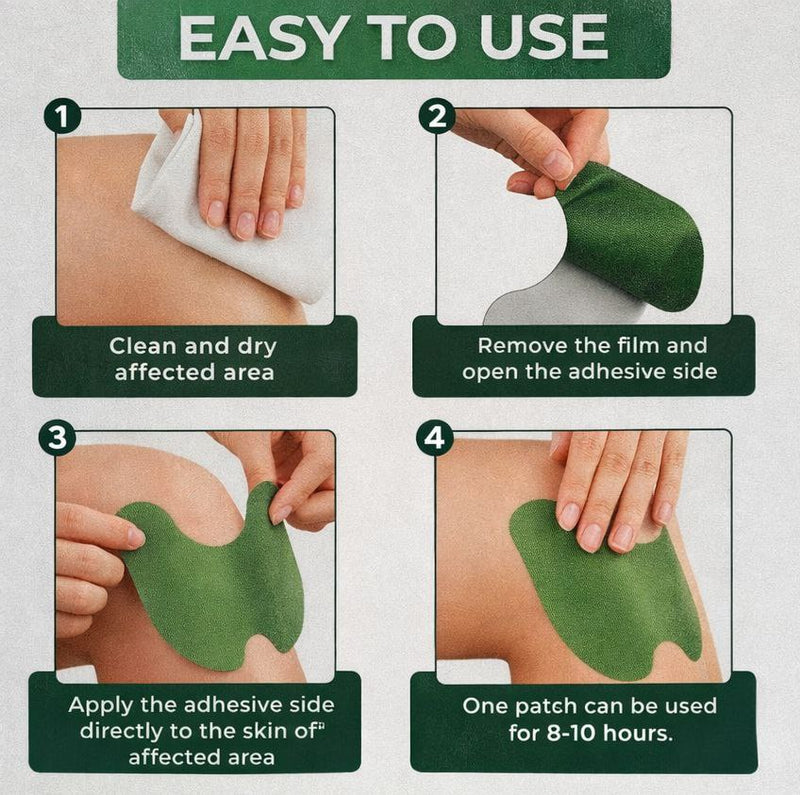 EASY TO USE

1

Clean and dry affected area

2

Remove the film and open the adhesive side

3

Apply the adhesive side directly to the skin of affected area

4

One patch can be used for 8-10 hours.